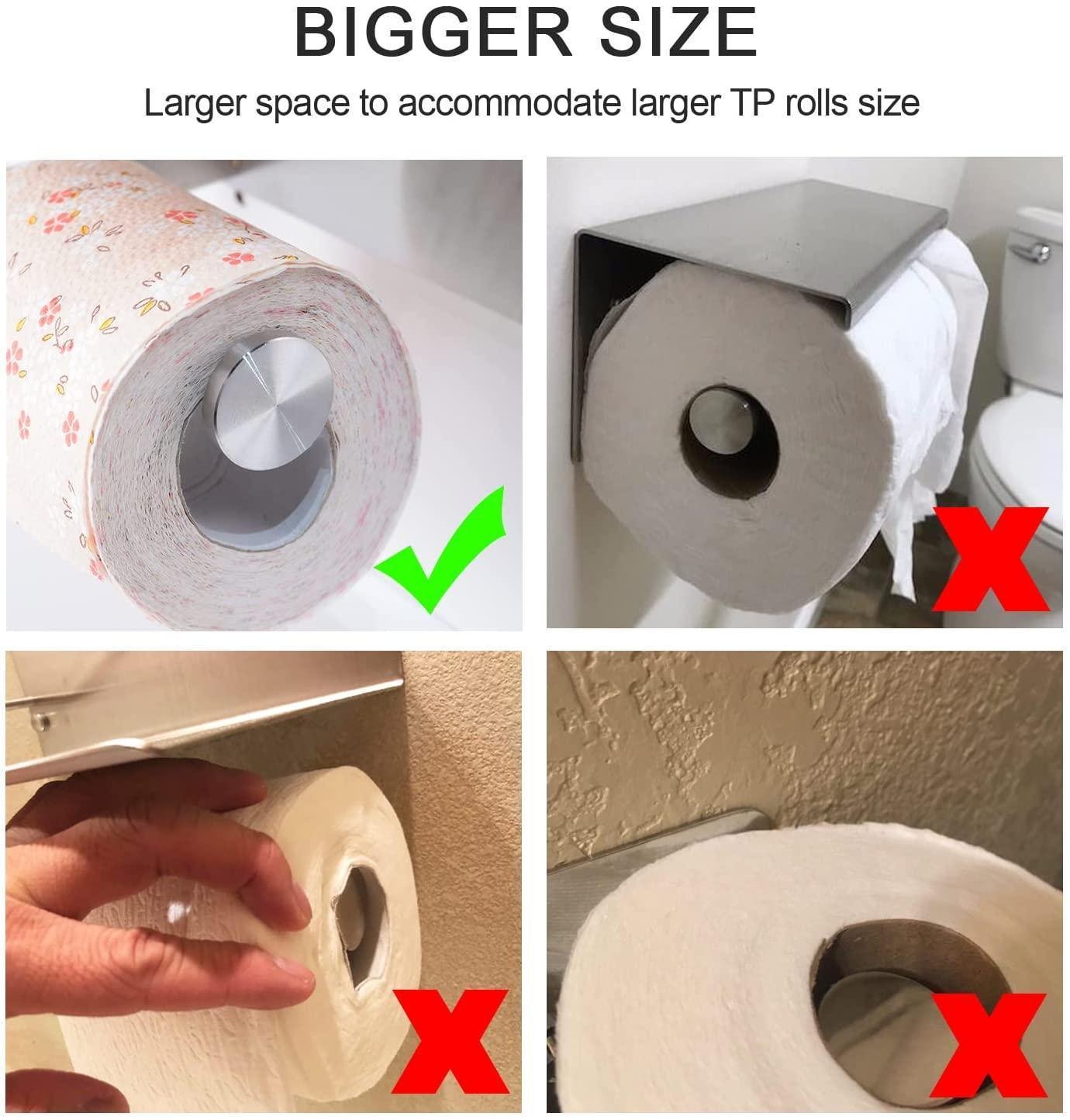 BIGGER SIZE

Larger space to accommodate larger TP rolls size