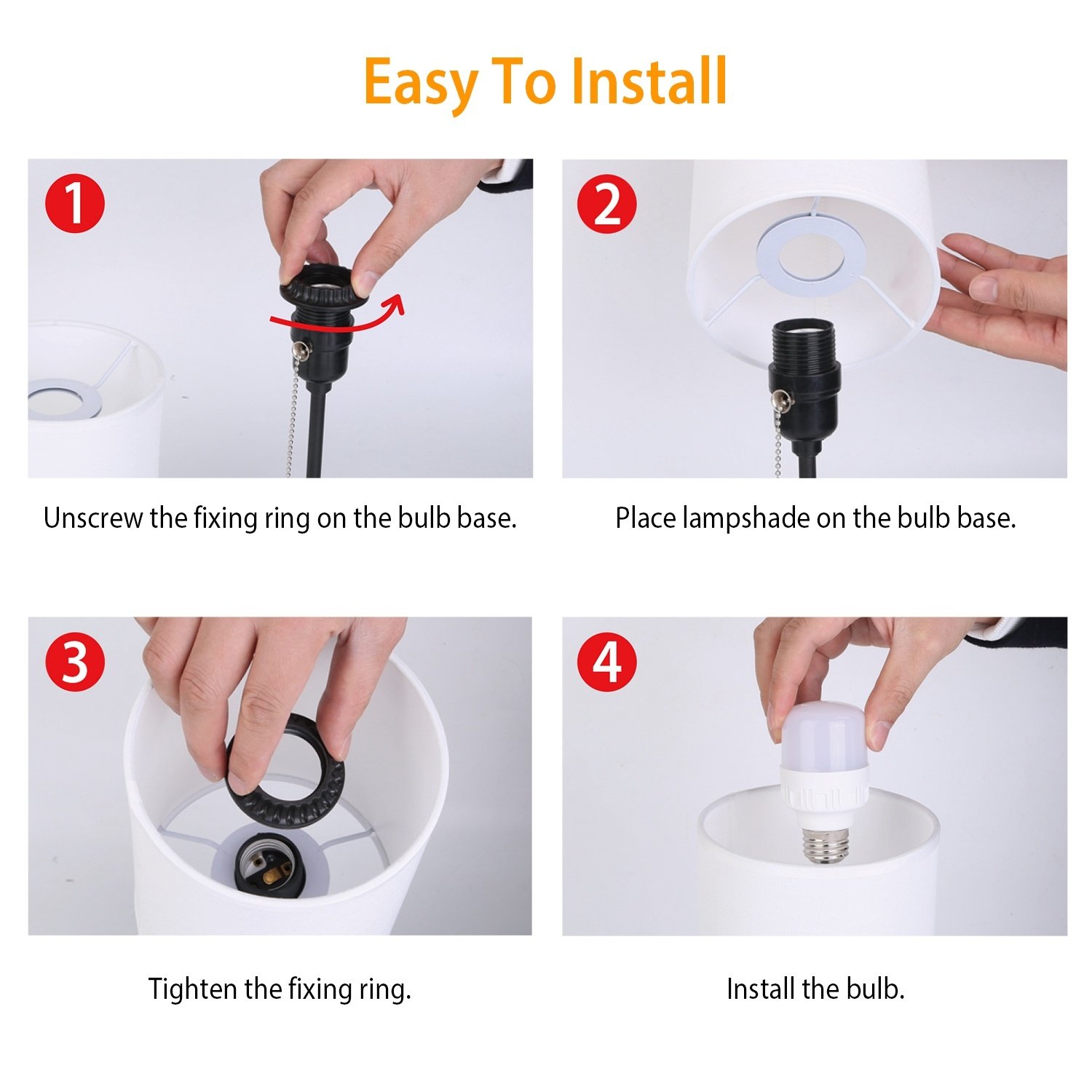 Easy To Install

1

Unscrew the fixing ring on the bulb base.

2

Place lampshade on the bulb base.

3

Tighten the fixing ring.

4

Install the bulb.