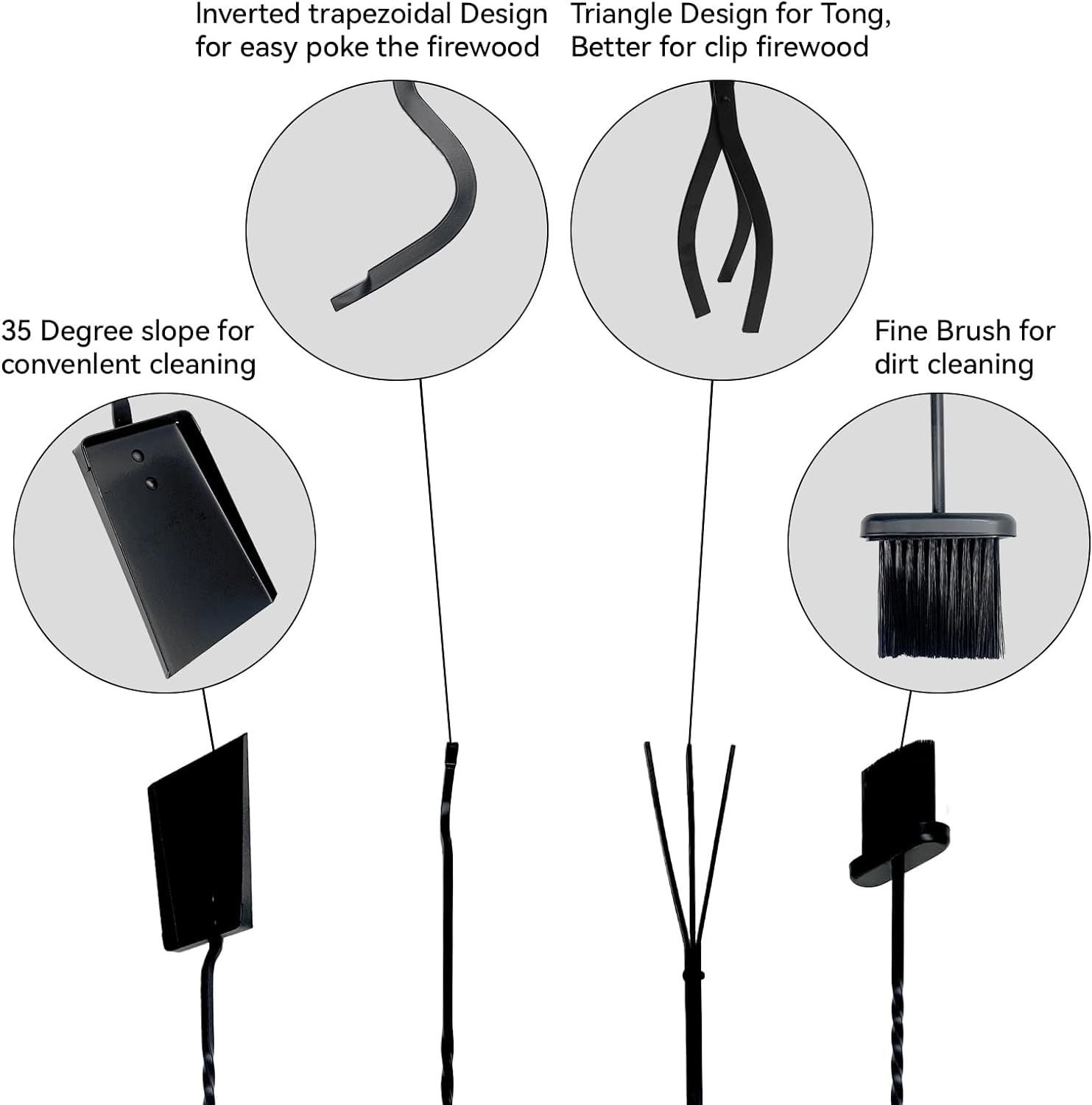 Inverted trapezoidal Design for easy poke the firewood

Triangle Design for Tong, Better for clip firewood

35 Degree slope for convenlent cleaning

Fine Brush for dirt cleaning